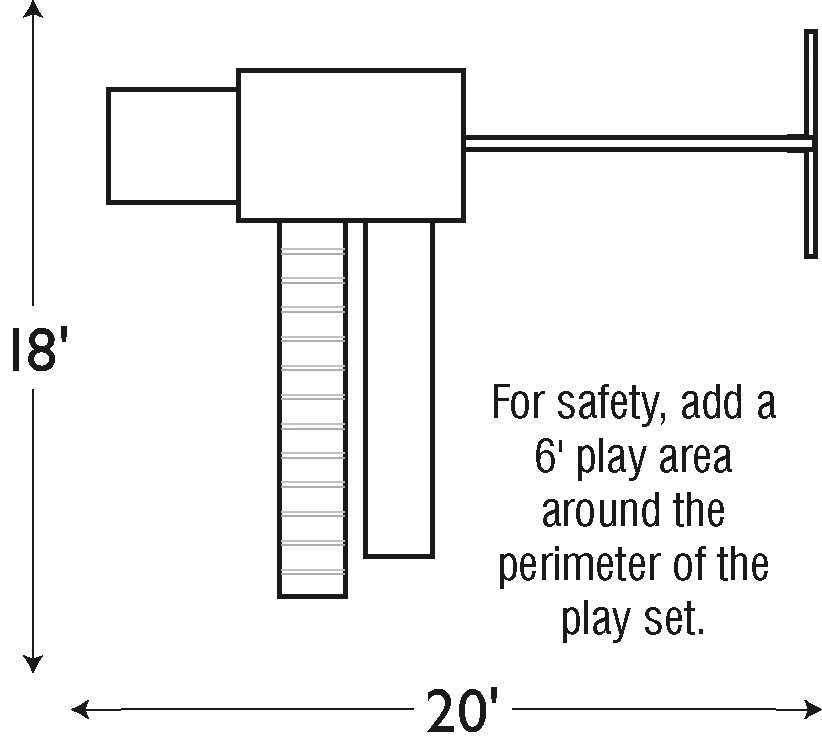 18'

For safety, add a 6' play area around the perimeter of the play set.

20'